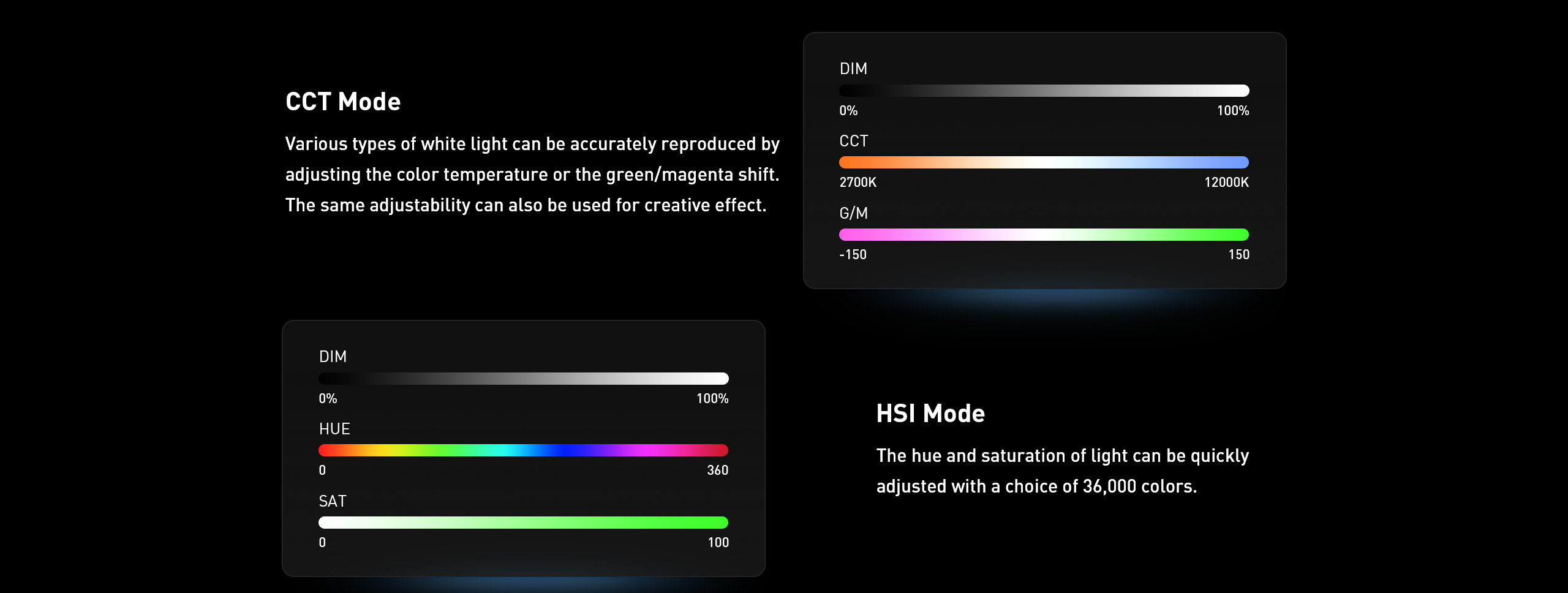 CCT Mode

Various types of white light can be accurately reproduced by adjusting the color temperature or the green/magenta shift. The same adjustability can also be used for creative effect.

DIM
0%
100%
CCT
2700K
12000K
G/M
-150
150

DIM
0%
100%
HUE
0
360
SAT
0
100

HSI Mode

The hue and saturation of light can be quickly adjusted with a choice of 36,000 colors.